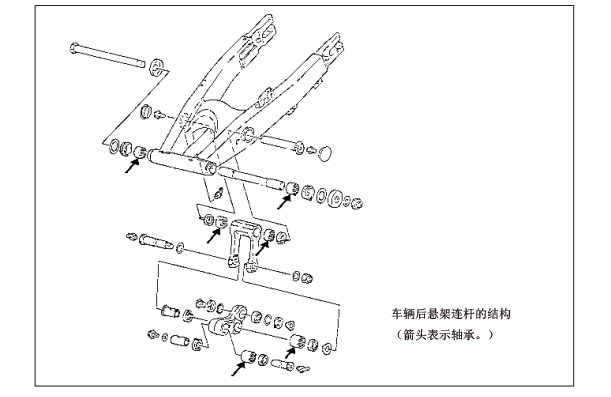 车辆后悬架连杆的结构
（箭头表示轴承。）